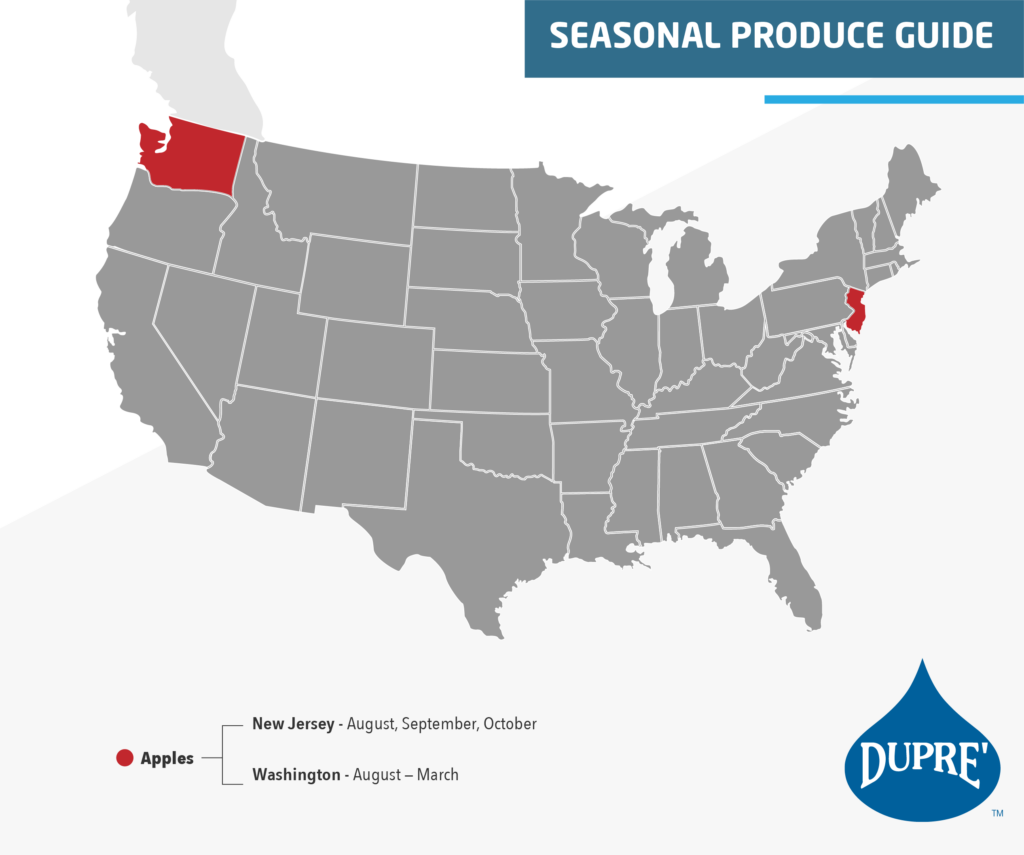 SEASONAL PRODUCE GUIDE

Apples

New Jersey - August, September, October

Washington - August – March

DUPRE'

TM