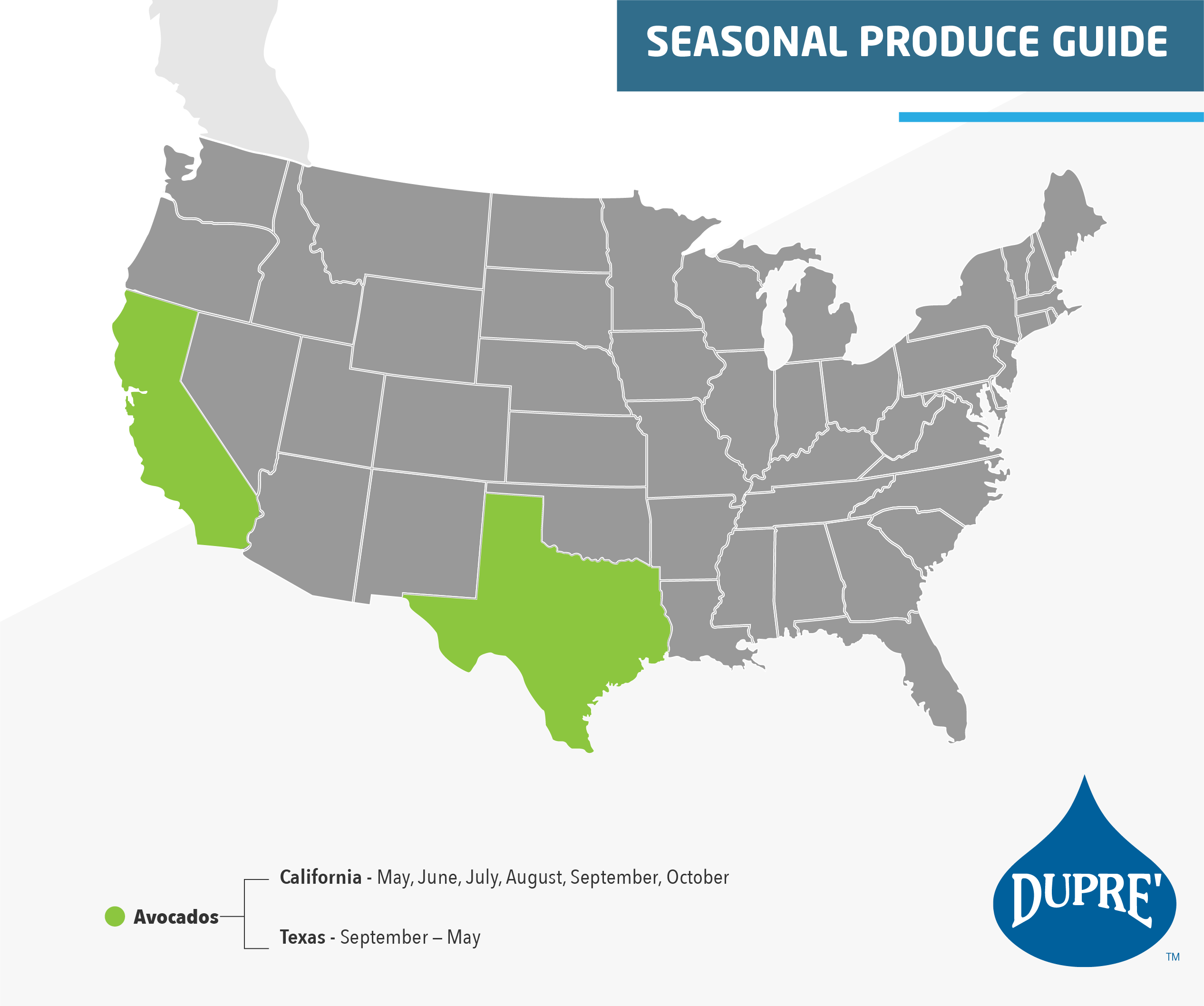 SEASONAL PRODUCE GUIDE

Avocados

California - May, June, July, August, September, October

Texas - September – May

DUPRE'

TM