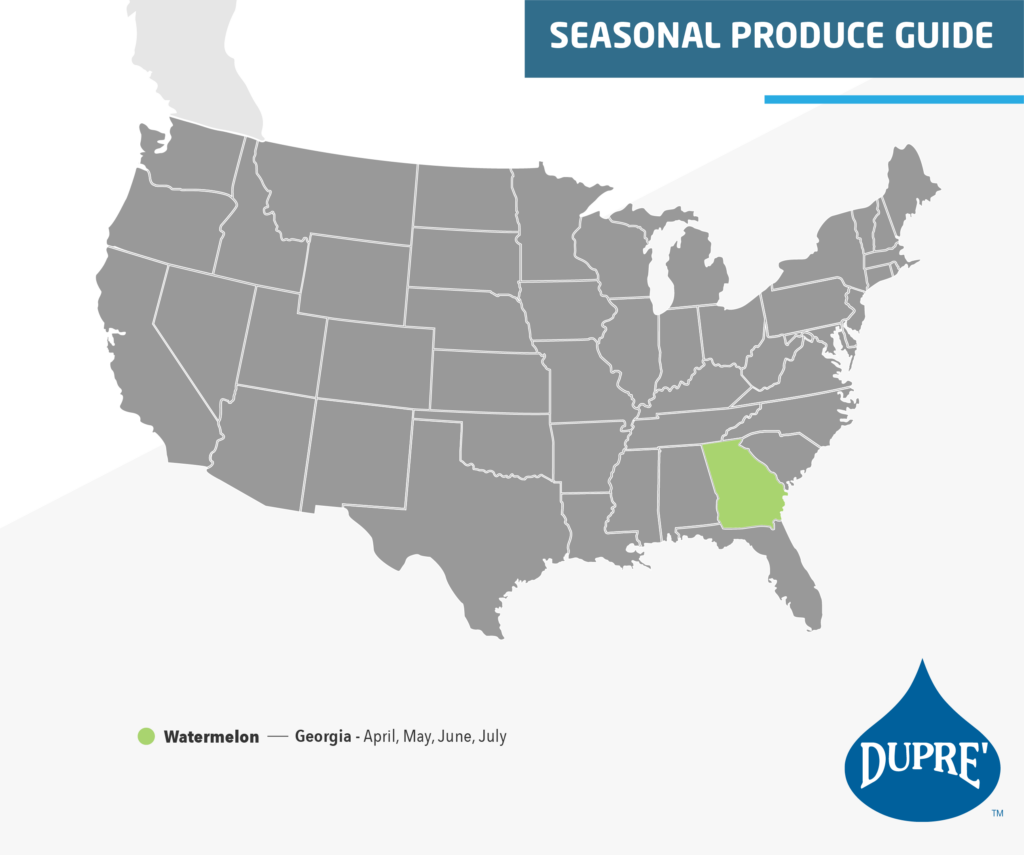 SEASONAL PRODUCE GUIDE

Watermelon — Georgia - April, May, June, July

DUPRE'
TM