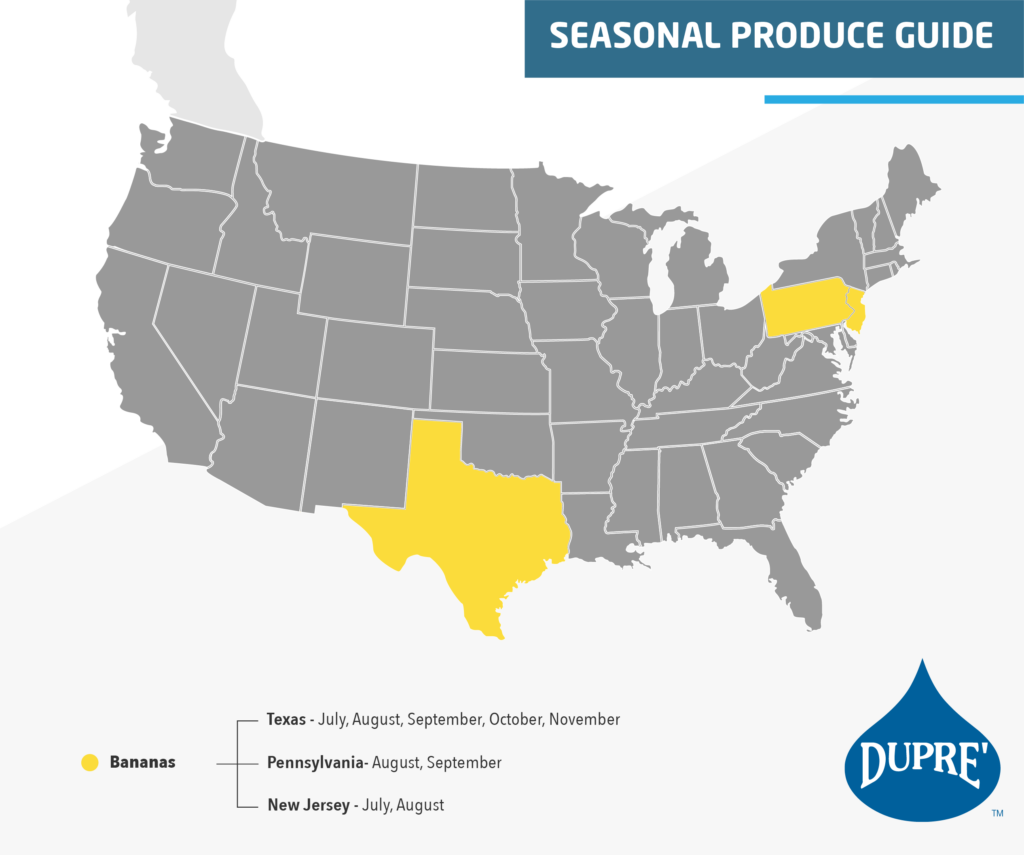 SEASONAL PRODUCE GUIDE

Bananas

Texas - July, August, September, October, November

Pennsylvania- August, September

New Jersey - July, August

DUPRE'

TM