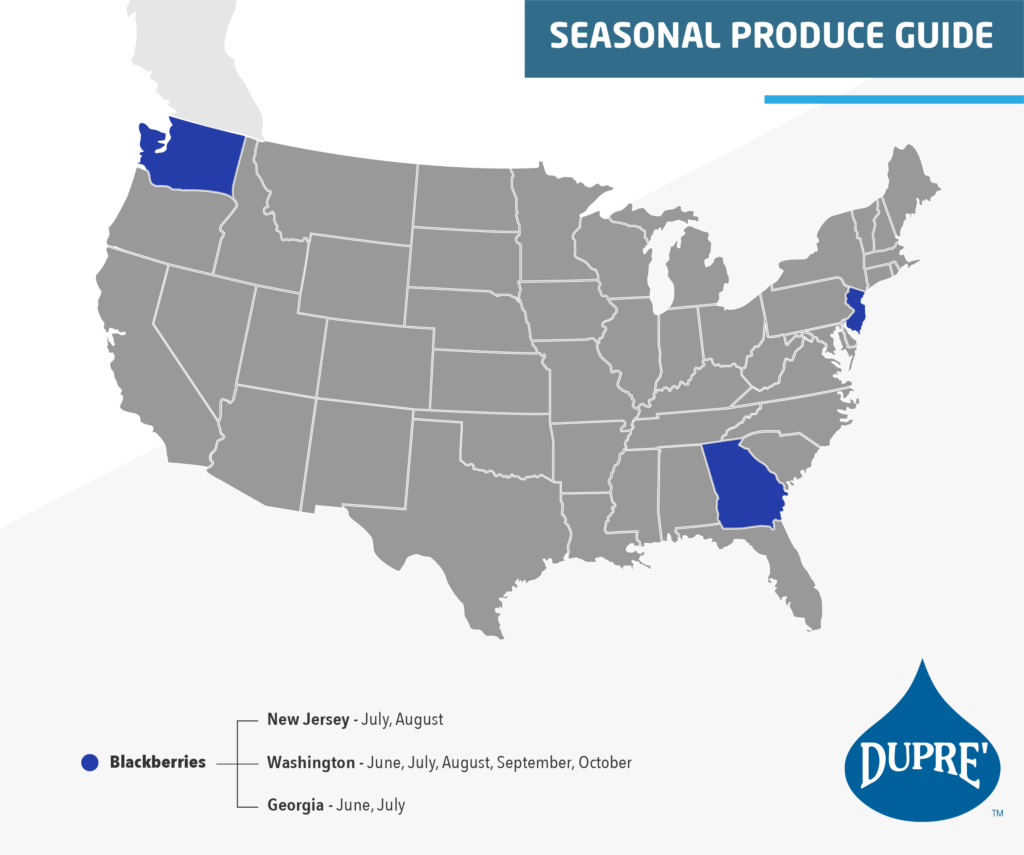 SEASONAL PRODUCE GUIDE

Blackberries

New Jersey - July, August

Washington - June, July, August, September, October

Georgia - June, July

DUPRE'

TM