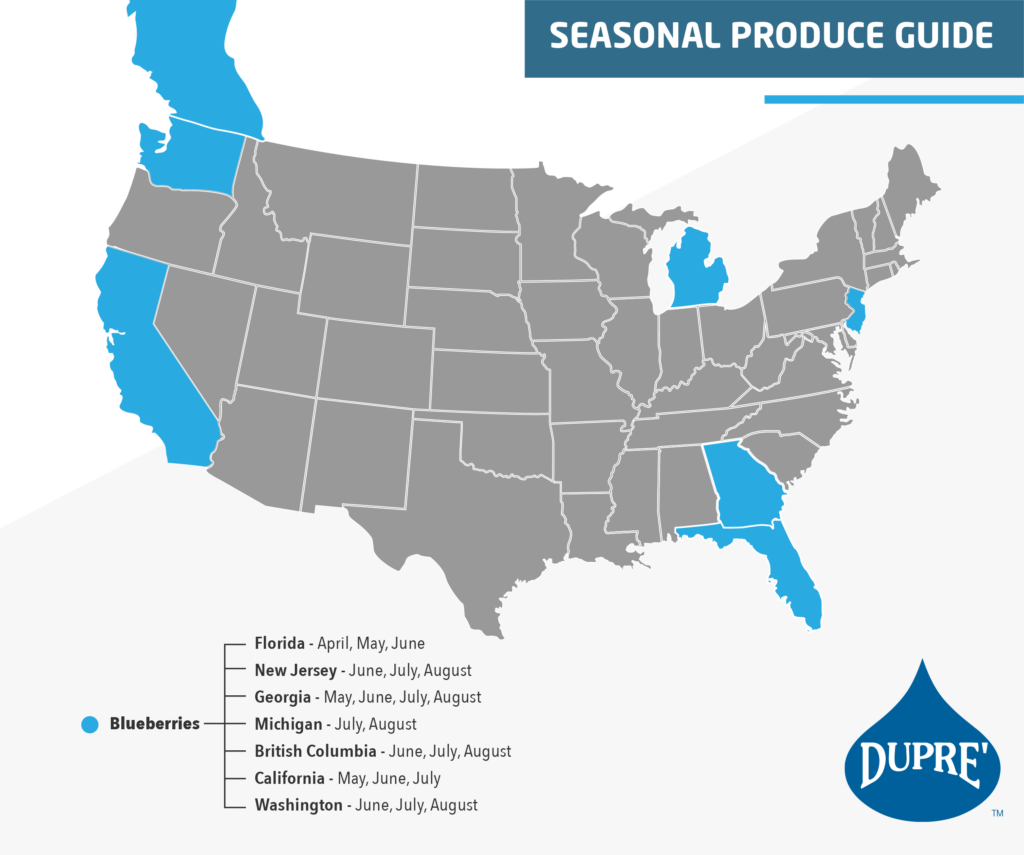 SEASONAL PRODUCE GUIDE

Blueberries
Florida - April, May, June
New Jersey - June, July, August
Georgia - May, June, July, August
Michigan - July, August
British Columbia - June, July, August
California - May, June, July
Washington - June, July, August

DUPRE'
TM