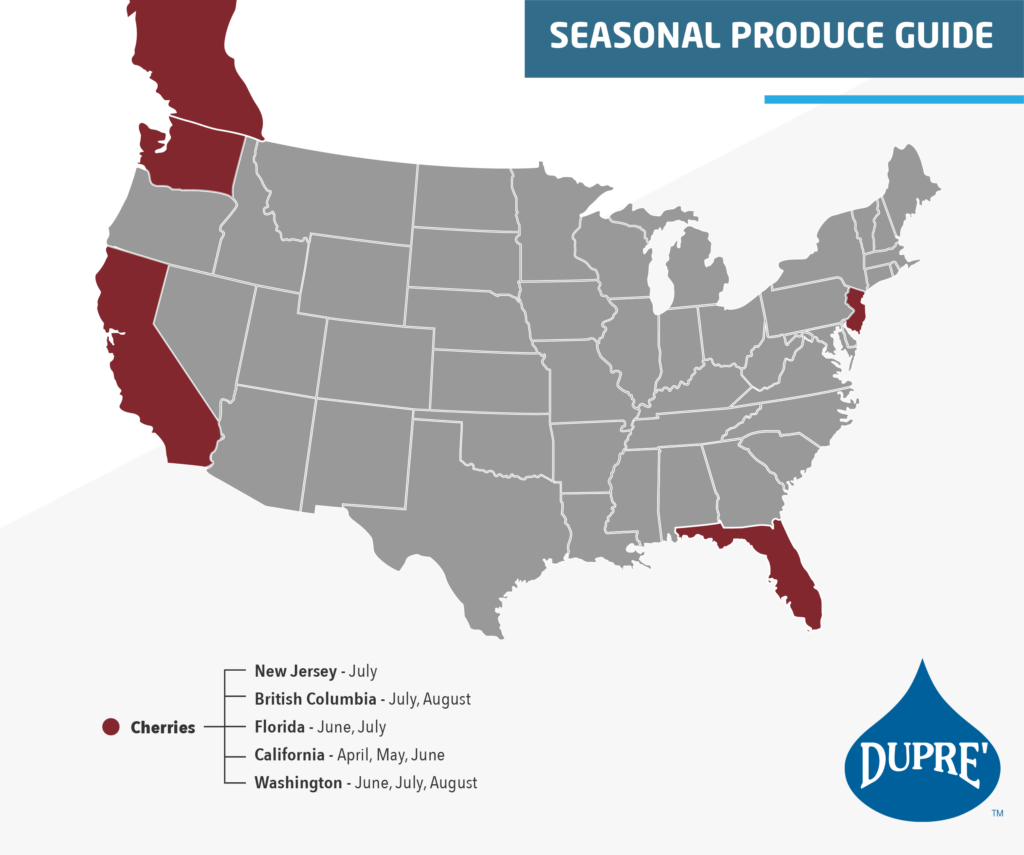 SEASONAL PRODUCE GUIDE

Cherries

New Jersey - July
British Columbia - July, August
Florida - June, July
California - April, May, June
Washington - June, July, August

DUPRE'
TM