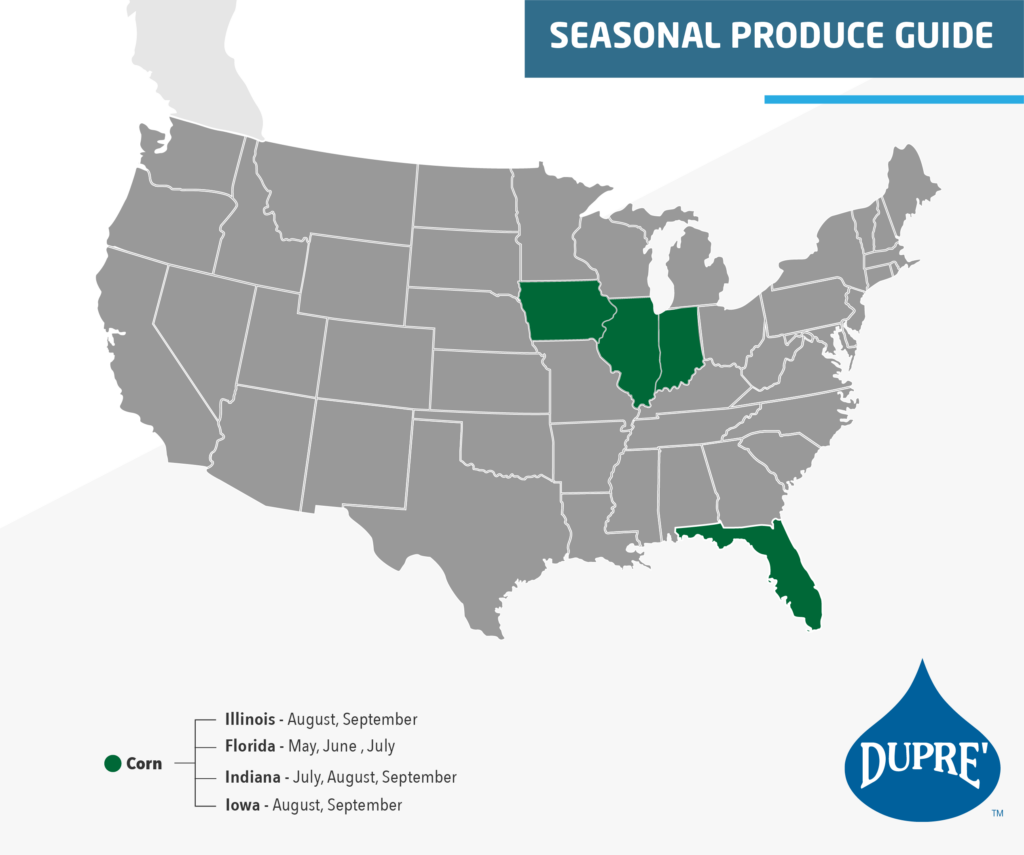 SEASONAL PRODUCE GUIDE

Corn

Illinois - August, September
Florida - May, June , July
Indiana - July, August, September
Iowa - August, September

DUPRE'
TM