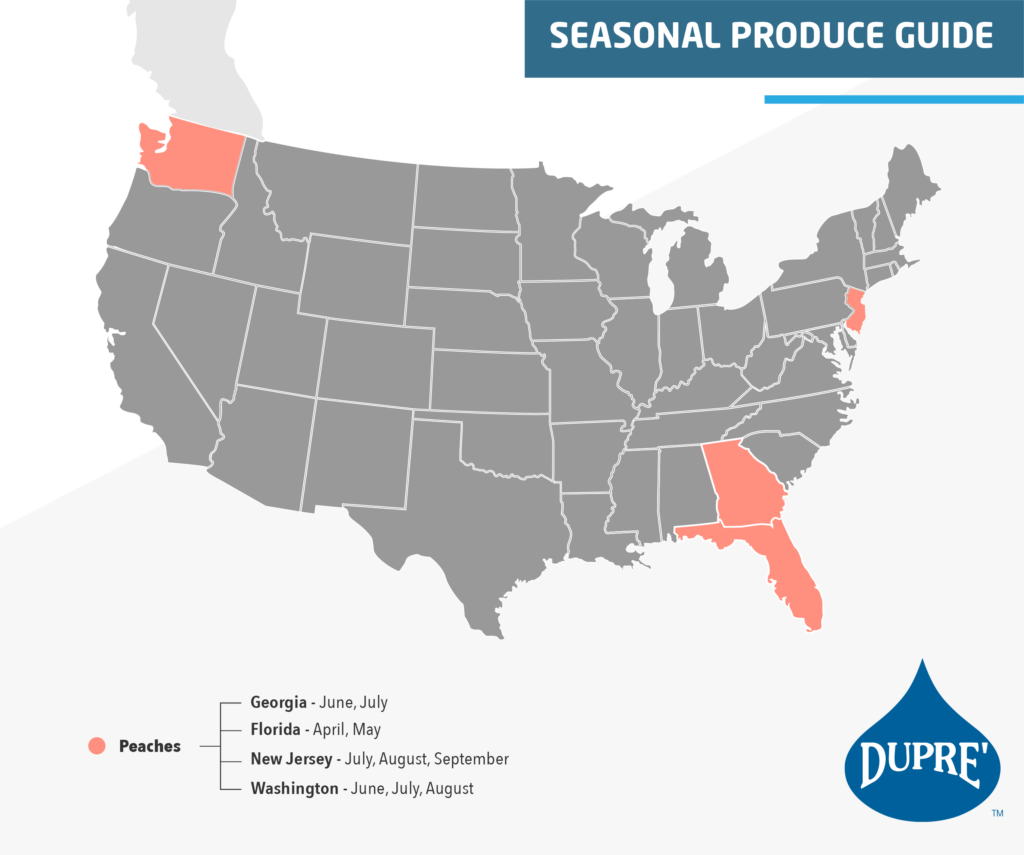 SEASONAL PRODUCE GUIDE

Peaches

Georgia - June, July
Florida - April, May
New Jersey - July, August, September
Washington - June, July, August

DUPRE'
TM