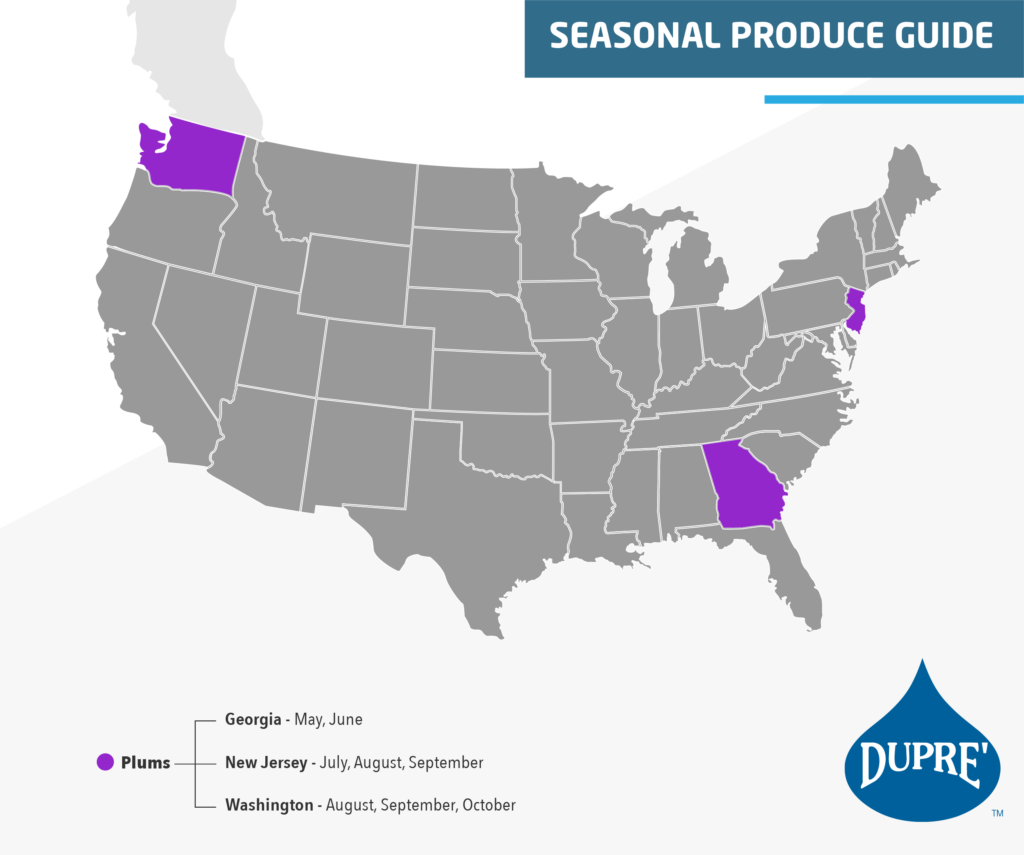 SEASONAL PRODUCE GUIDE

Plums

Georgia - May, June

New Jersey - July, August, September

Washington - August, September, October

DUPRE'

TM