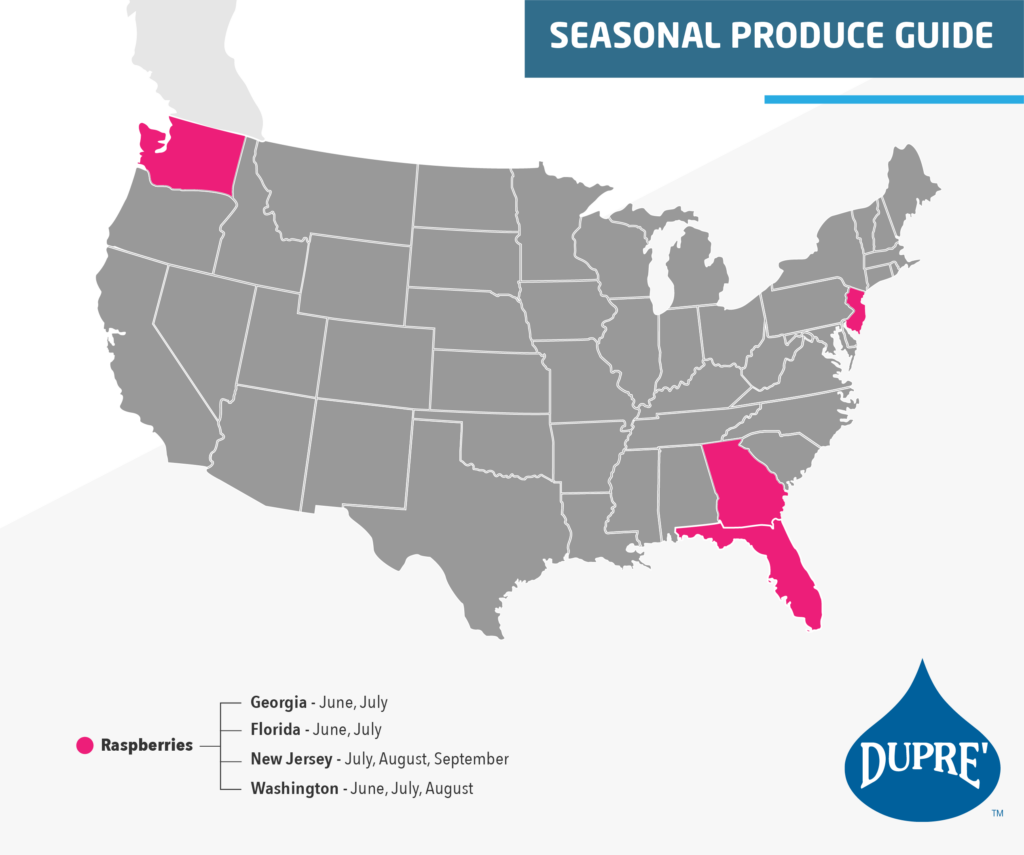 SEASONAL PRODUCE GUIDE

Raspberries

Georgia - June, July
Florida - June, July
New Jersey - July, August, September
Washington - June, July, August

DUPRE'
TM