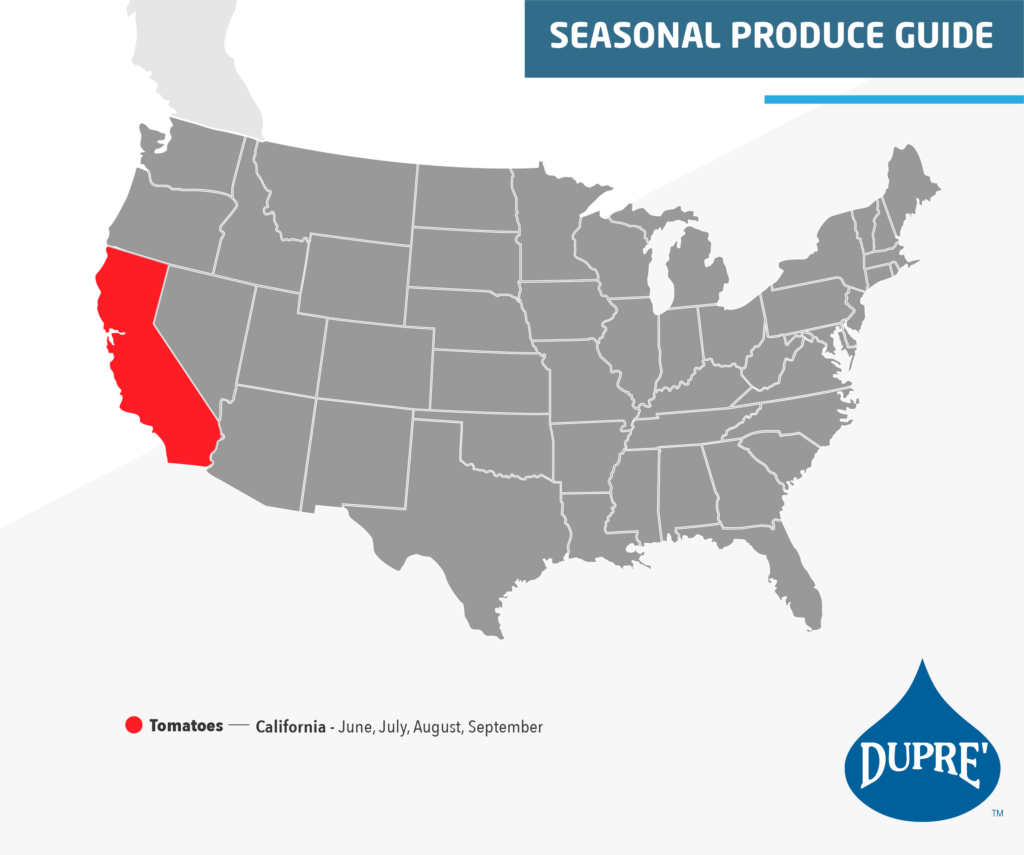 SEASONAL PRODUCE GUIDE

Tomatoes — California - June, July, August, September

DUPRE'

TM